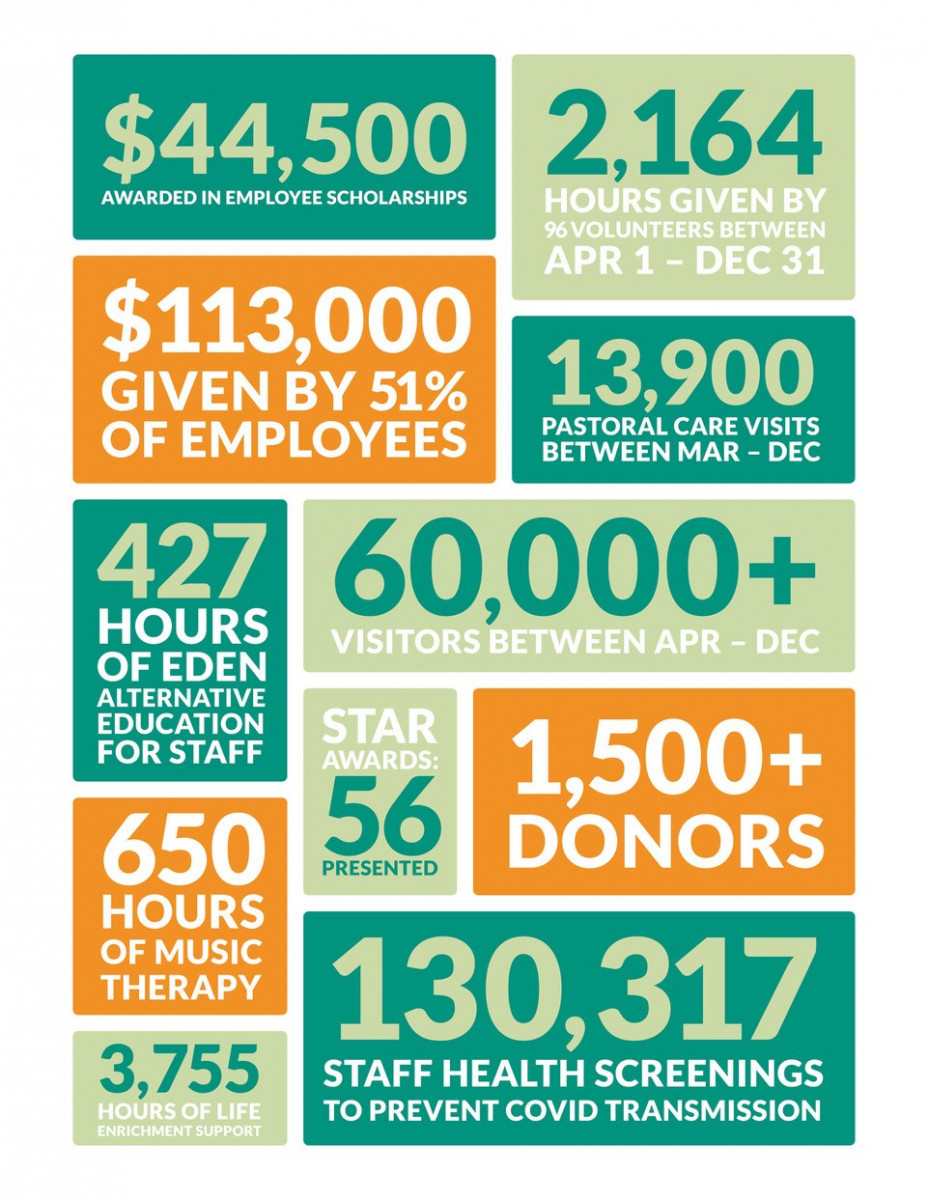 $44,500
AWARDED IN EMPLOYEE SCHOLARSHIPS

2,164
HOURS GIVEN BY 96 VOLUNTEERS BETWEEN APR 1 – DEC 31

$113,000
GIVEN BY 51% OF EMPLOYEES

13,900
PASTORAL CARE VISITS BETWEEN MAR – DEC

427
HOURS OF EDEN ALTERNATIVE EDUCATION FOR STAFF

60,000+
VISITORS BETWEEN APR – DEC

STAR AWARDS: 56 PRESENTED

1,500+
DONORS

650
HOURS OF MUSIC THERAPY

130,317
STAFF HEALTH SCREENINGS TO PREVENT COVID TRANSMISSION

3,755
HOURS OF LIFE ENRICHMENT SUPPORT